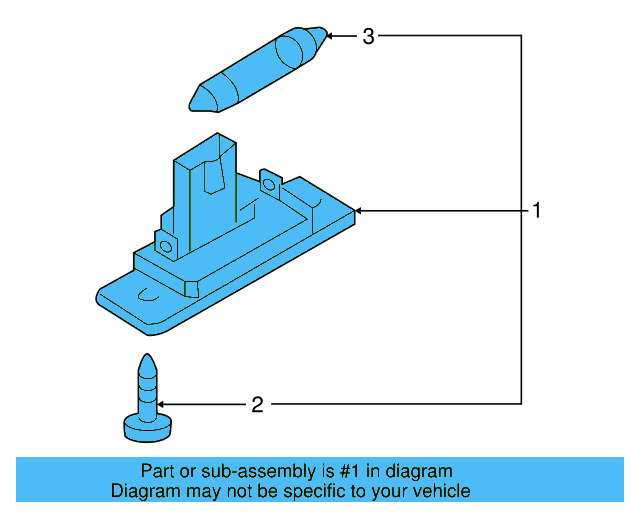 3

1

2

Part or sub-assembly is #1 in diagram
Diagram may not be specific to your vehicle