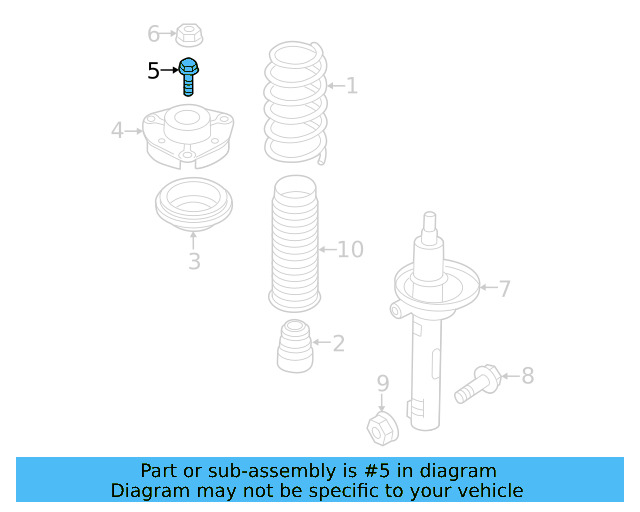 6
5
1
4
3
10
7
2
8
9

Part or sub-assembly is #5 in diagram
Diagram may not be specific to your vehicle