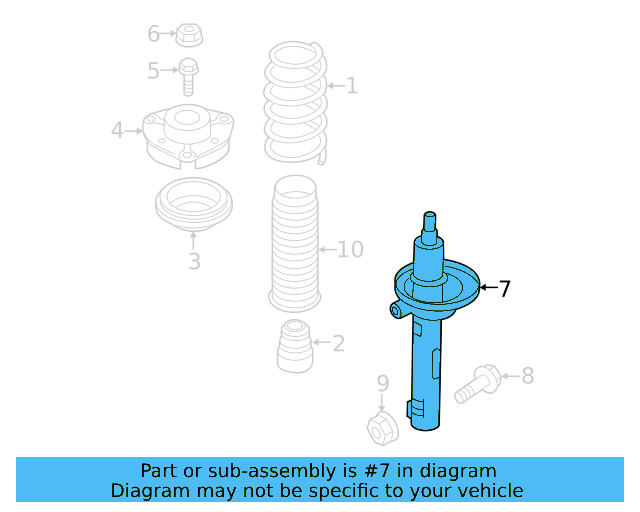 6
5
1
4
3
10
7
2
9
8

Part or sub-assembly is #7 in diagram
Diagram may not be specific to your vehicle