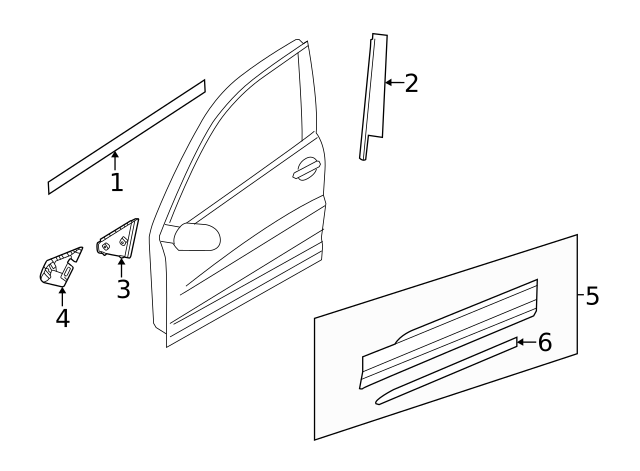 2
1
3
4
5
6