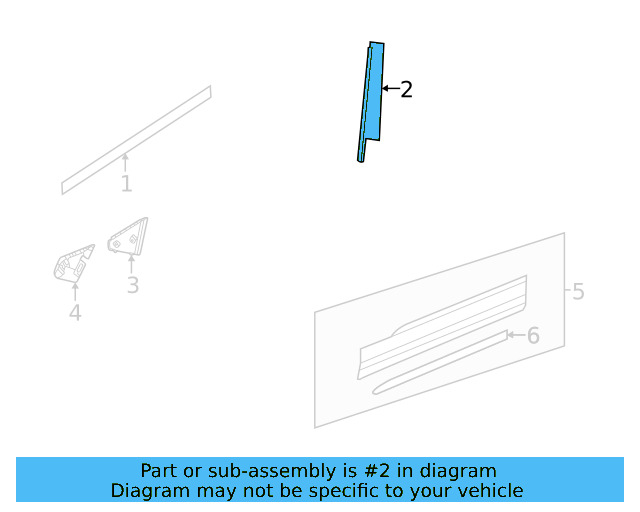 2
1
3
4
5
6

Part or sub-assembly is #2 in diagram
Diagram may not be specific to your vehicle