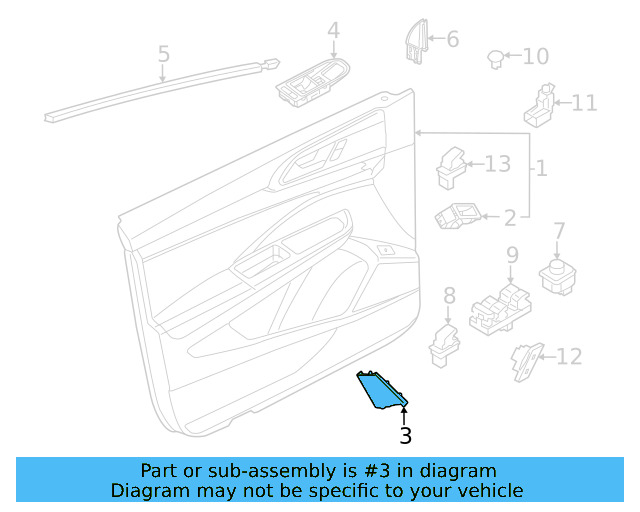 5
4
6
10
11
13
1
2
7
9
8
12
3

Part or sub-assembly is #3 in diagram
Diagram may not be specific to your vehicle