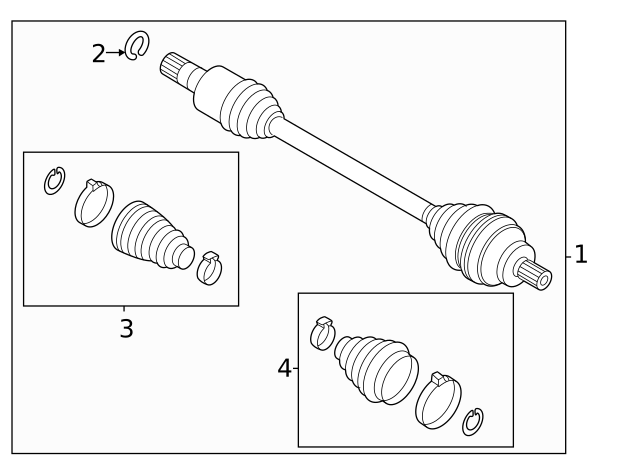 2
1
3
4