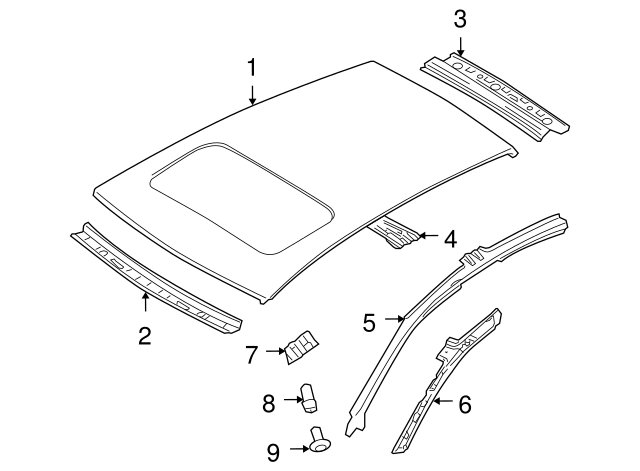 1
3
4
2
5
7
8
6
9