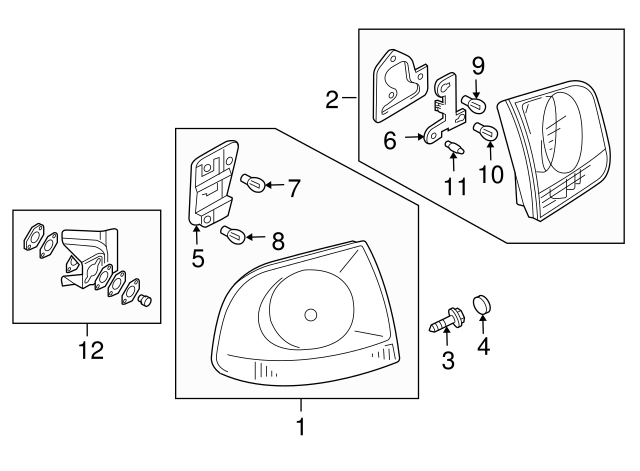 2
9
6
10
11
7
5
8
12
3
4
1