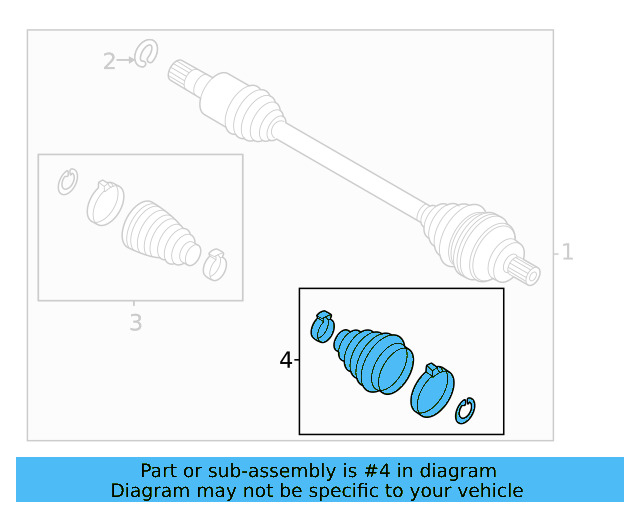 2
1
3
4

Part or sub-assembly is #4 in diagram
Diagram may not be specific to your vehicle