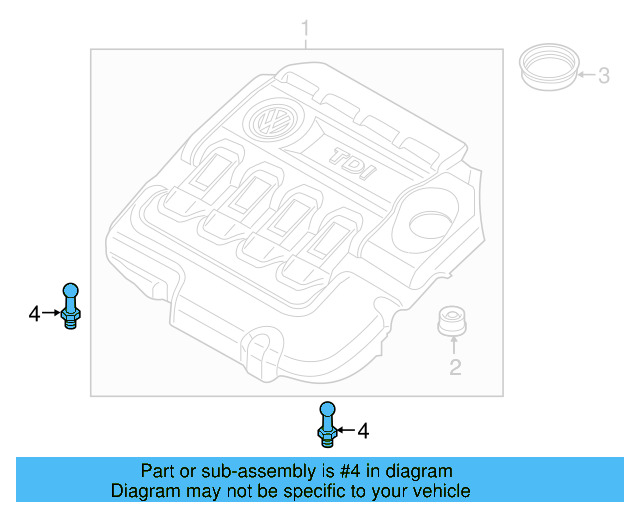 1

3

TDI

4

2

4

Part or sub-assembly is #4 in diagram
Diagram may not be specific to your vehicle