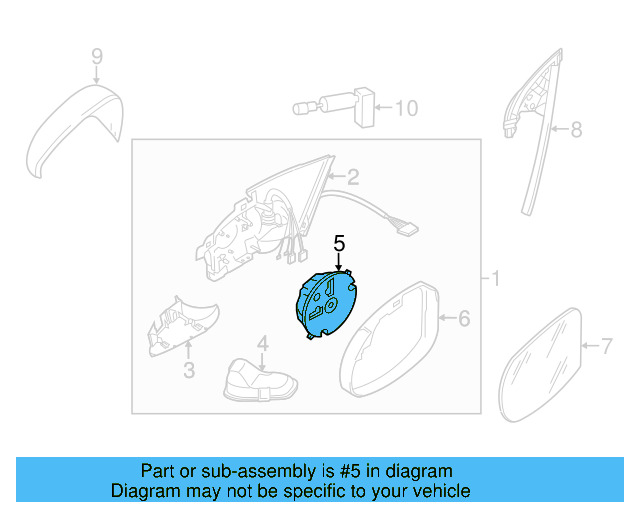 9
10
8
2
5
1
6
7
3
4

Part or sub-assembly is #5 in diagram
Diagram may not be specific to your vehicle