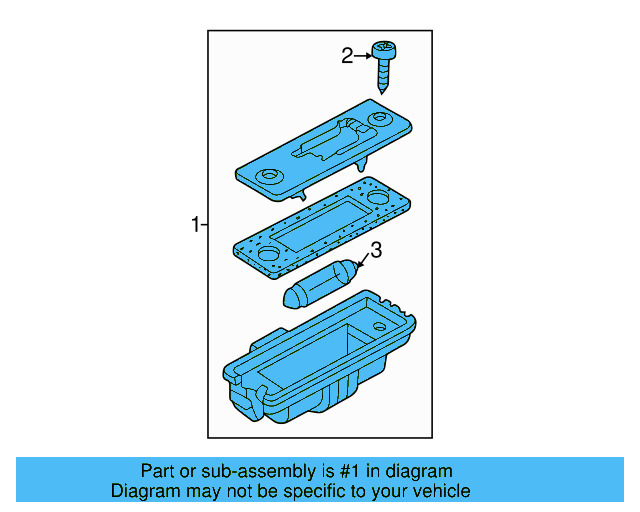 2
1
3
Part or sub-assembly is #1 in diagram
Diagram may not be specific to your vehicle