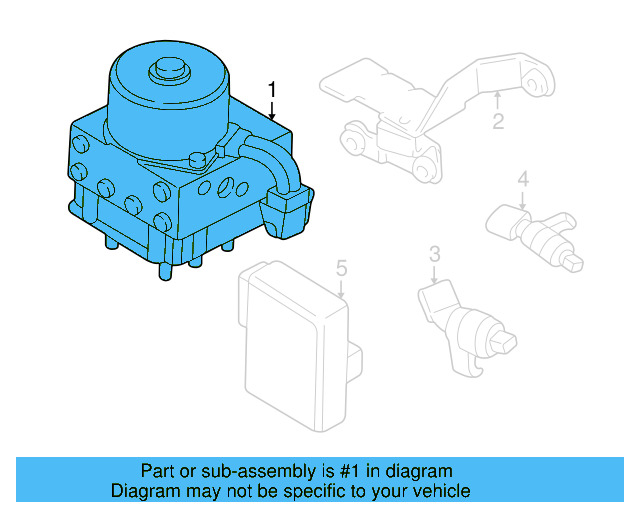 1
2
4
3
5
Part or sub-assembly is #1 in diagram
Diagram may not be specific to your vehicle