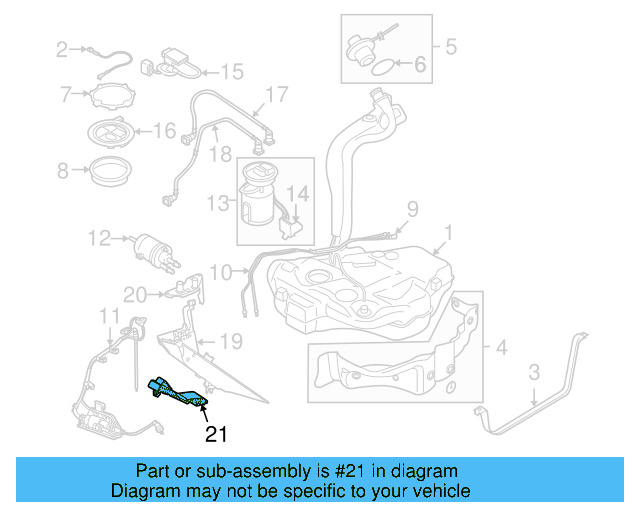 2
15
5
6
7
17
16
18
8
13
14
9
12
1
10
20
11
19
4
3
21

Part or sub-assembly is #21 in diagram
Diagram may not be specific to your vehicle