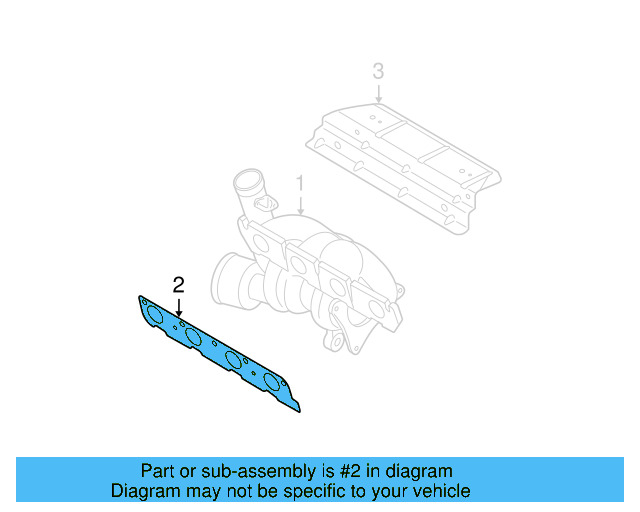 3

1

2

Part or sub-assembly is #2 in diagram
Diagram may not be specific to your vehicle