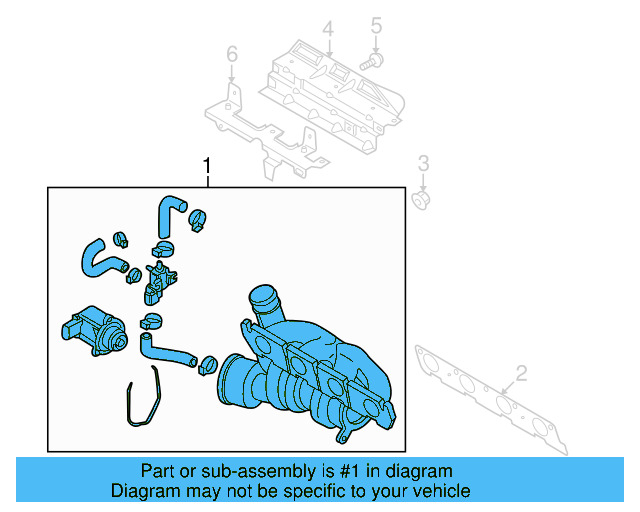 4
5
6
1
3
2
Part or sub-assembly is #1 in diagram
Diagram may not be specific to your vehicle