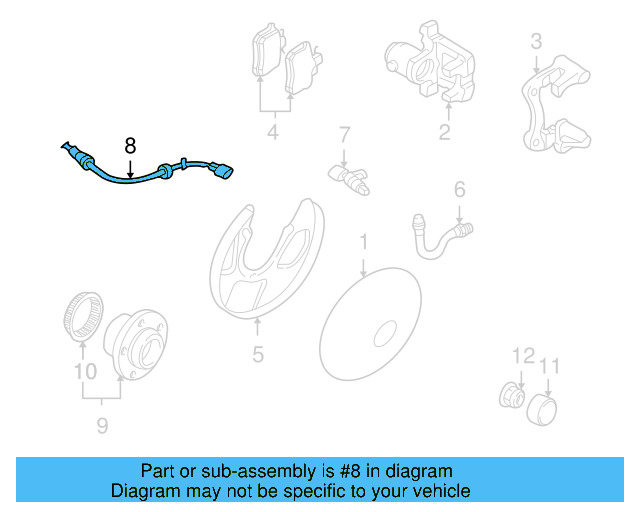 3
4
2
8
7
6
1
5
10
9
12
11

Part or sub-assembly is #8 in diagram
Diagram may not be specific to your vehicle