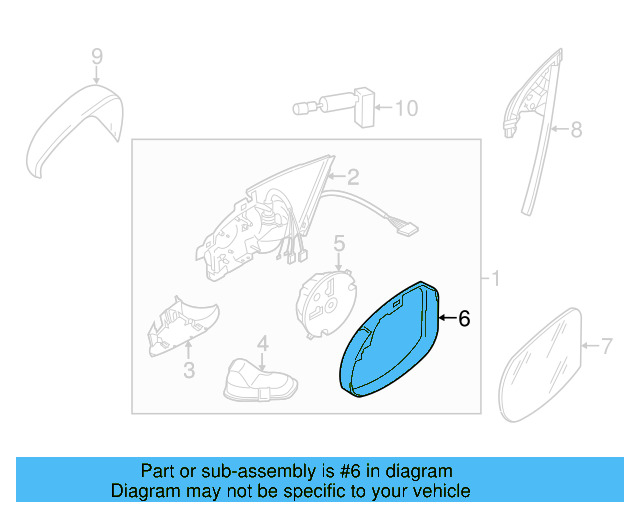 9
10
8
2
5
1
6
3
4
7

Part or sub-assembly is #6 in diagram
Diagram may not be specific to your vehicle