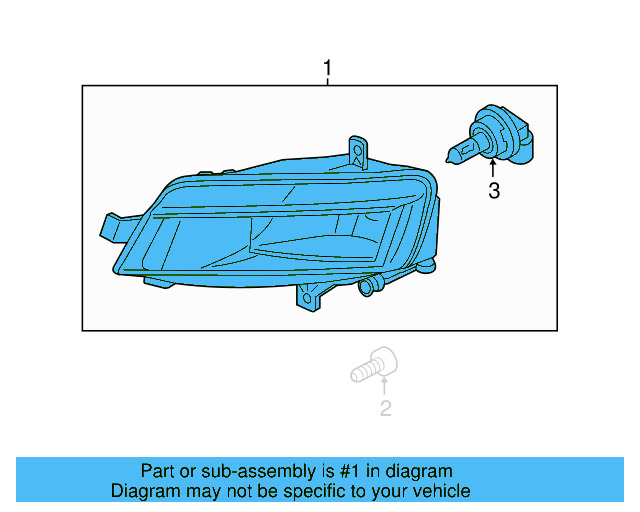 1

3

2

Part or sub-assembly is #1 in diagram
Diagram may not be specific to your vehicle