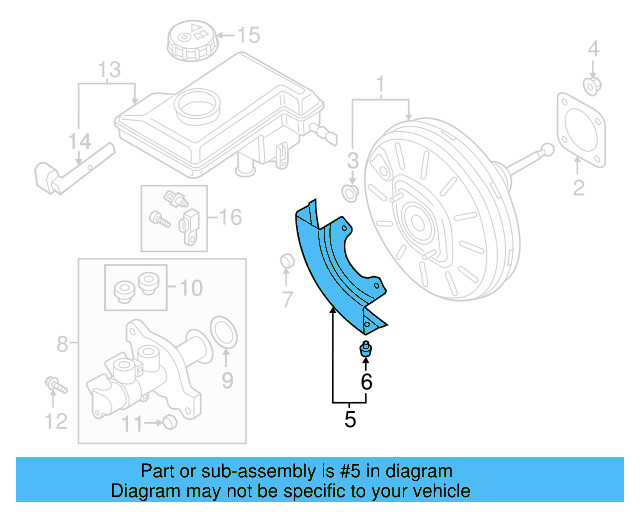 15
13
4
1
14
3
2
16
10
7
8
9
6
12
11
5

Part or sub-assembly is #5 in diagram
Diagram may not be specific to your vehicle