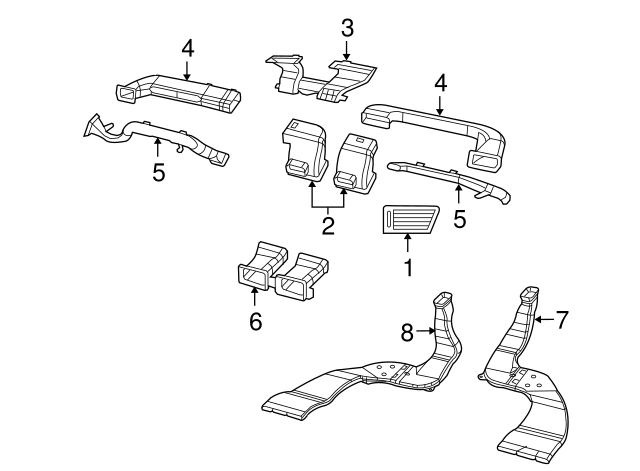 4
3
4
5
2
5
1
6
8
7