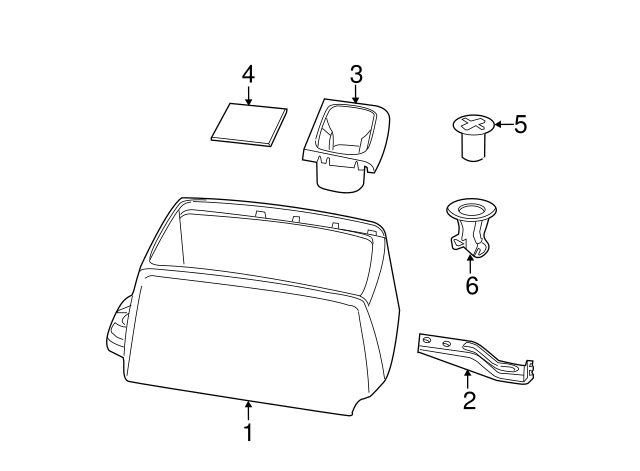 4
3
5
6
2
1