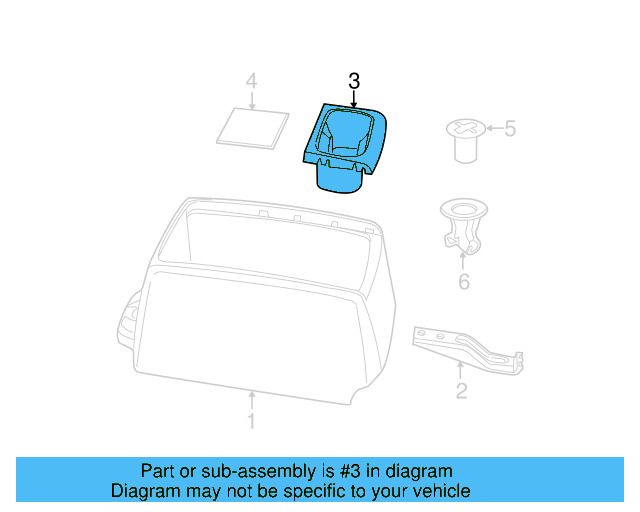 4

3

5

6

2

1

Part or sub-assembly is #3 in diagram
Diagram may not be specific to your vehicle