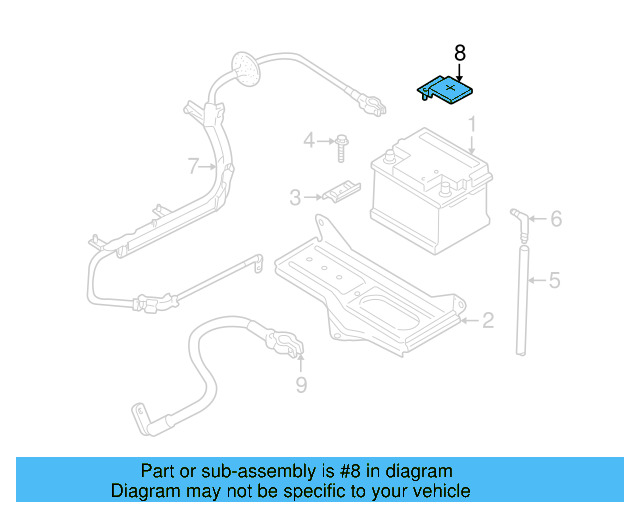 8

+

1

4

7

3

6

5

2

9

Part or sub-assembly is #8 in diagram
Diagram may not be specific to your vehicle