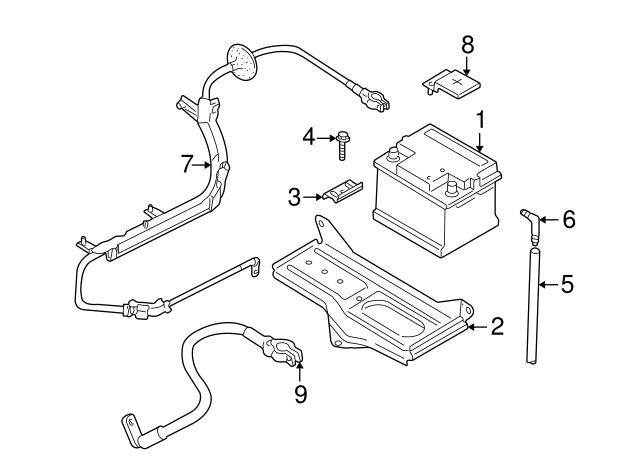 8
+
1
4
7
3
6
5
2
9