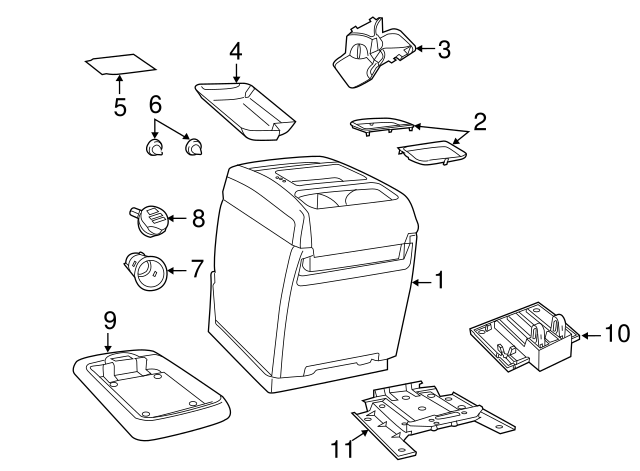 4
3
5
6
2
8
7
1
9
10
11