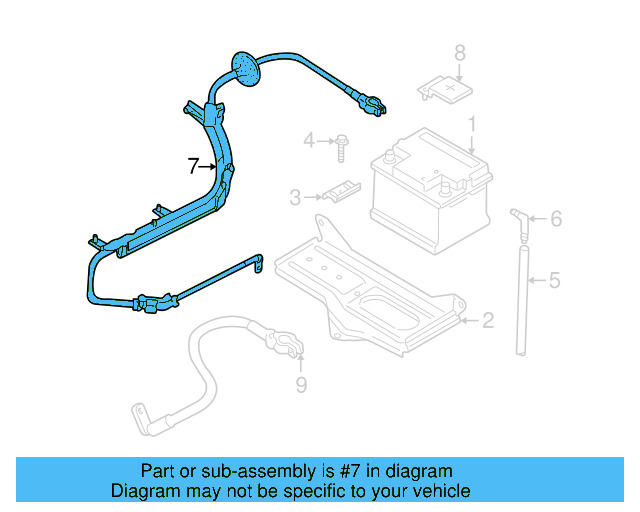 8
1
4
7
3
6
5
2
9
Part or sub-assembly is #7 in diagram
Diagram may not be specific to your vehicle