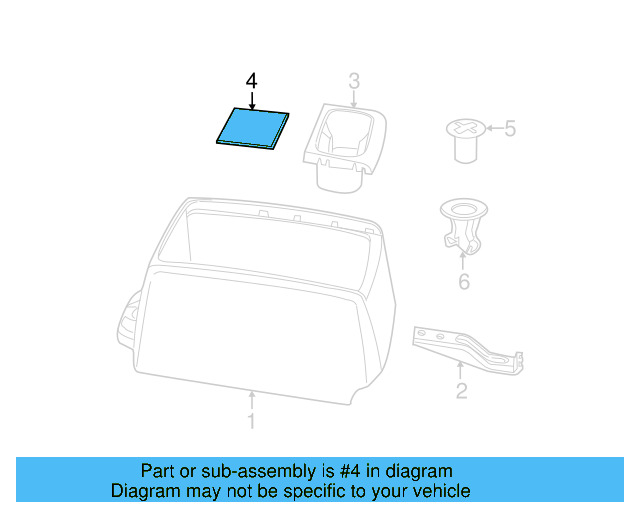 4
3
5
6
2
1

Part or sub-assembly is #4 in diagram
Diagram may not be specific to your vehicle