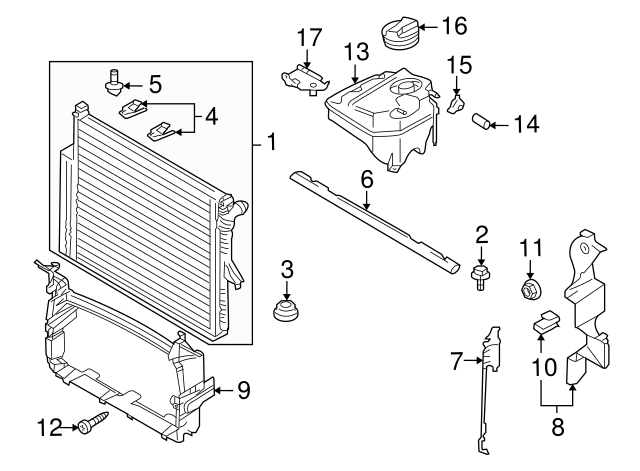 17
16
13
15
5
4
14
1
6
2
11
3
7
10
9
12
8