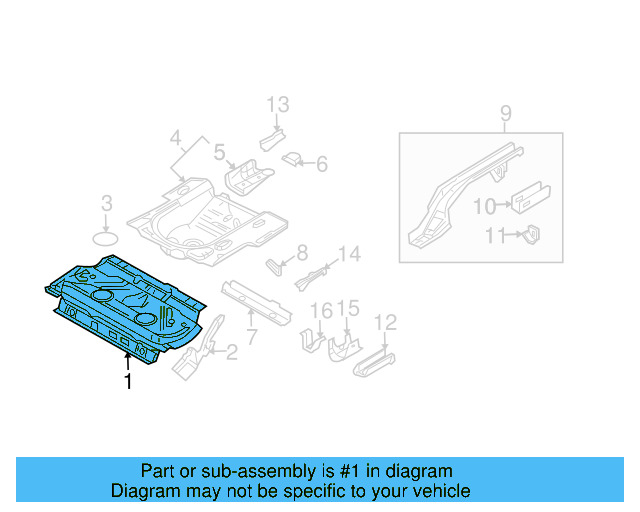 13
9
4
5
6
3
10
11
8
14
16
15
12
7
2
1

Part or sub-assembly is #1 in diagram
Diagram may not be specific to your vehicle