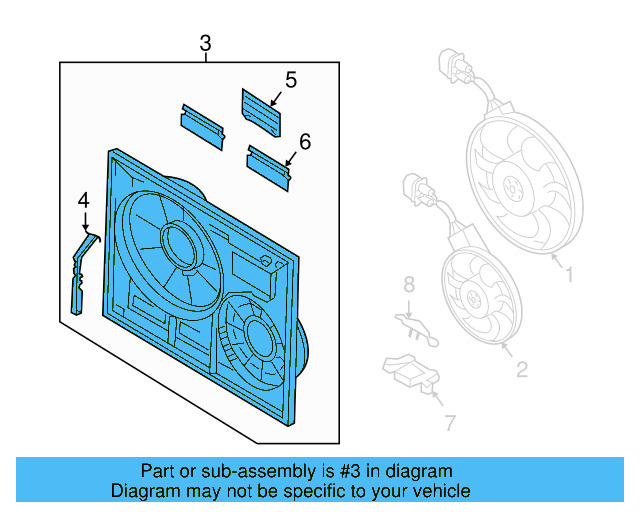 3
5
6
4
1
8
2
7

Part or sub-assembly is #3 in diagram
Diagram may not be specific to your vehicle