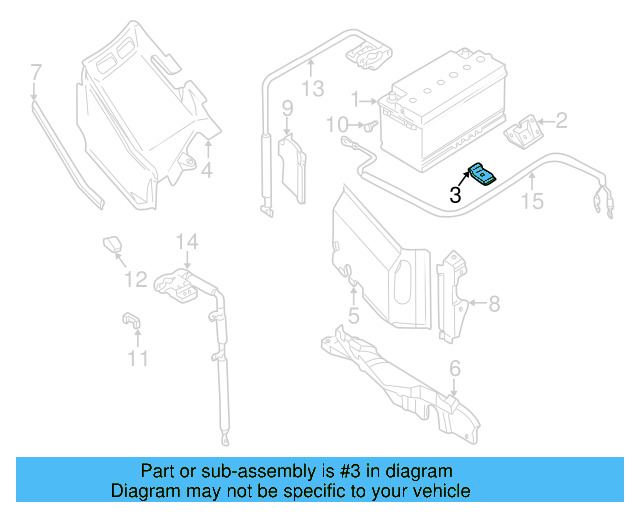 7
4
13
9
10
1
2
3
15
14
12
11
5
8
6

Part or sub-assembly is #3 in diagram
Diagram may not be specific to your vehicle