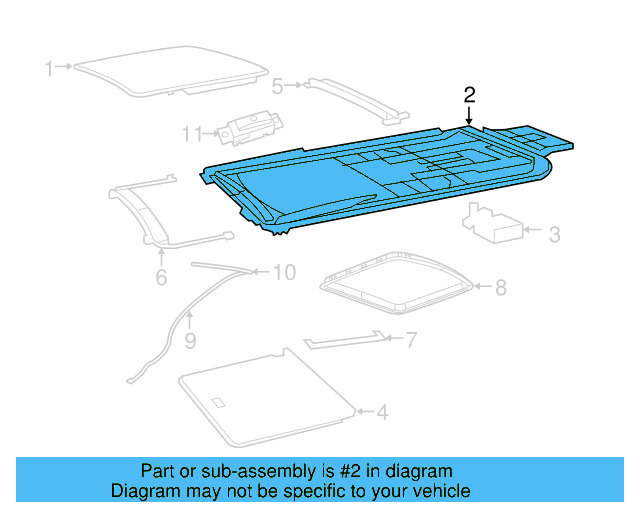 1
5
2
11
3
6
10
8
9
7
4

Part or sub-assembly is #2 in diagram
Diagram may not be specific to your vehicle