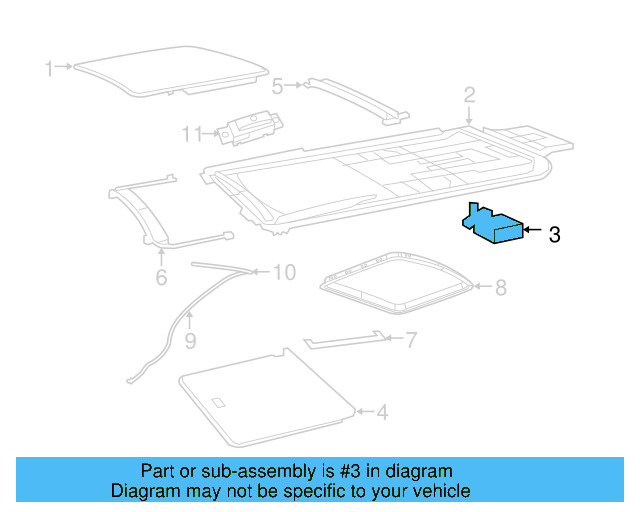 1
5
2
11
3
6
10
8
9
7
4

Part or sub-assembly is #3 in diagram
Diagram may not be specific to your vehicle