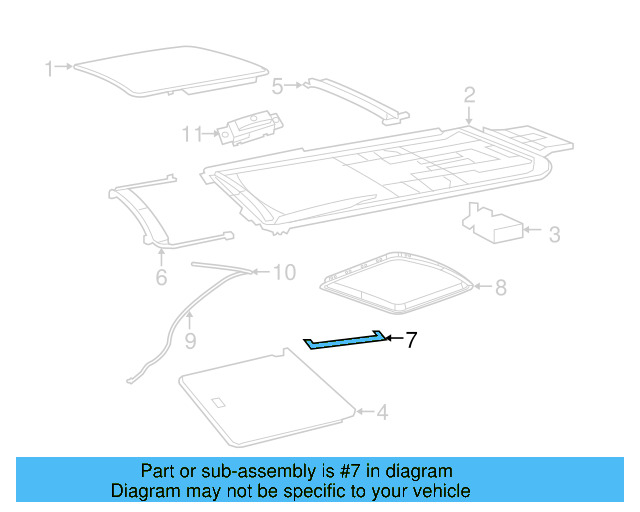 1
5
2
11
3
6
10
8
9
7
4

Part or sub-assembly is #7 in diagram
Diagram may not be specific to your vehicle