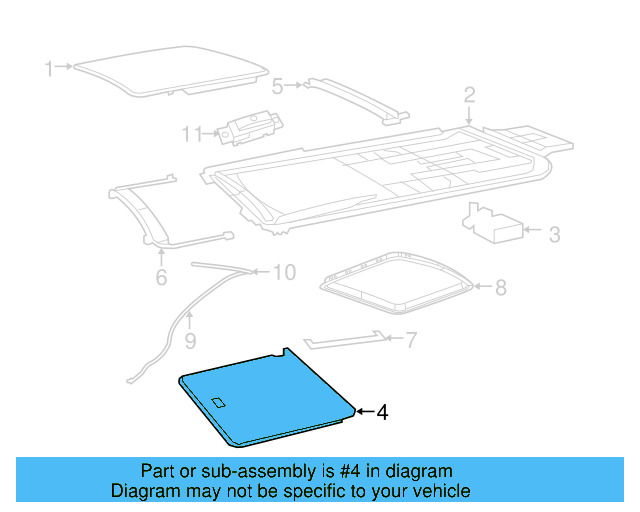 1
5
2
11
3
6
10
8
9
7
4

Part or sub-assembly is #4 in diagram
Diagram may not be specific to your vehicle