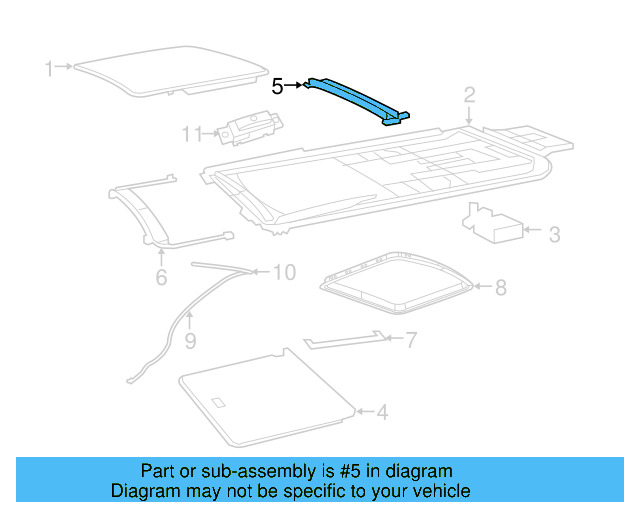 1
5
2
11
3
6
10
8
9
7
4

Part or sub-assembly is #5 in diagram
Diagram may not be specific to your vehicle