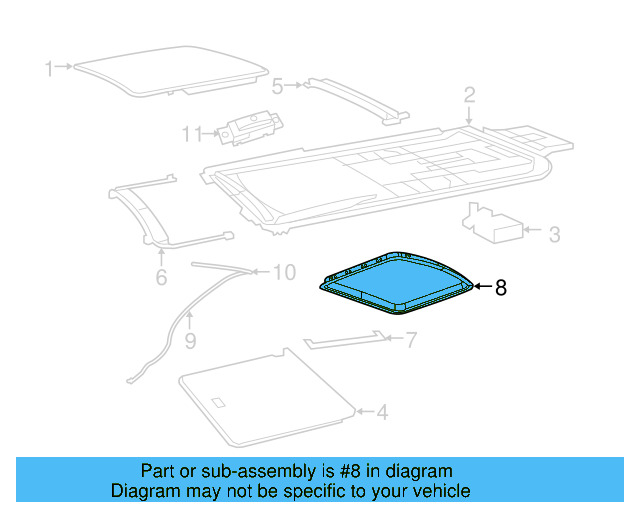 1
5
2
11
3
6
10
8
9
7
4

Part or sub-assembly is #8 in diagram
Diagram may not be specific to your vehicle