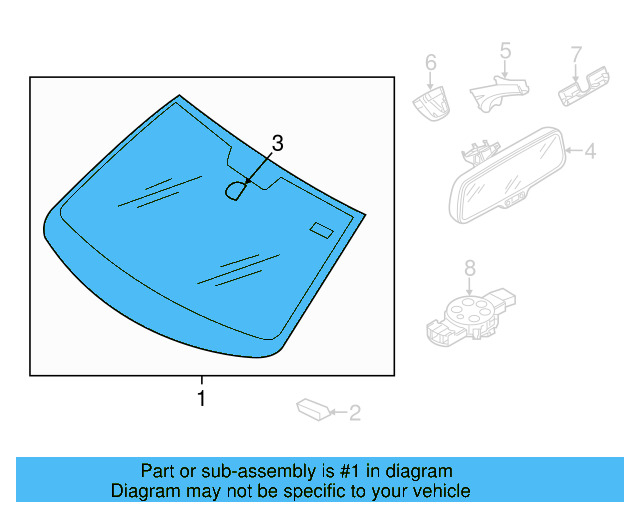 6
5
7
3
4
8
1
2

Part or sub-assembly is #1 in diagram
Diagram may not be specific to your vehicle