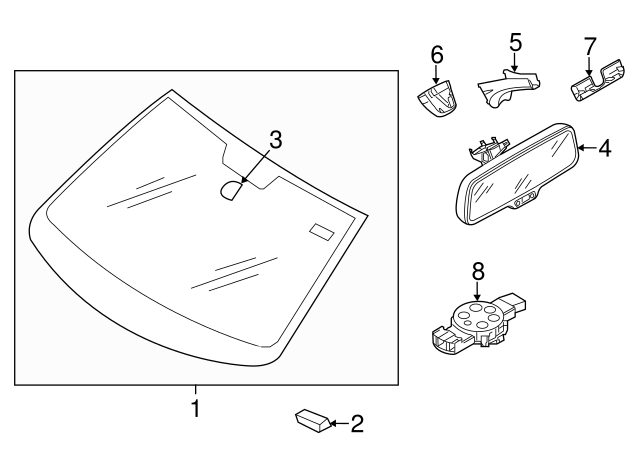 6
5
7
3
4
8
1
2