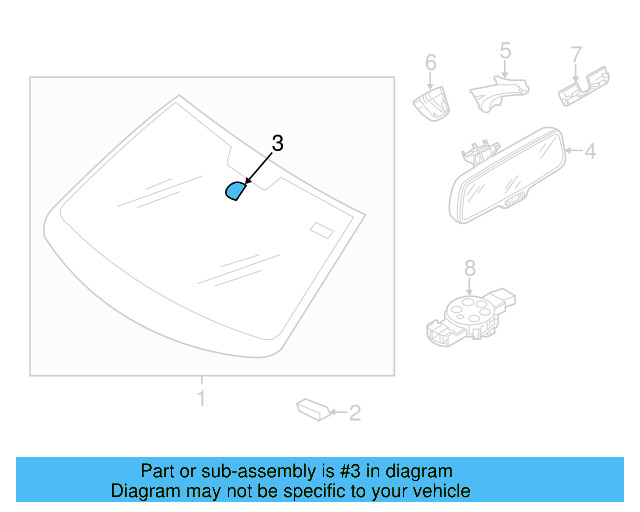 6
5
7
3
4
8
1
2

Part or sub-assembly is #3 in diagram
Diagram may not be specific to your vehicle