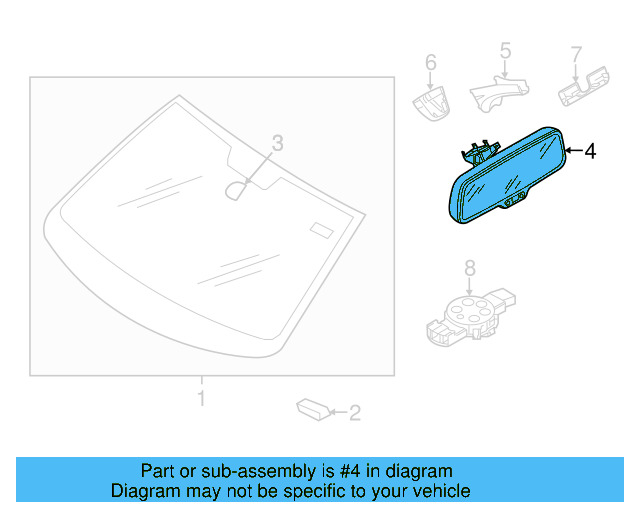 6
5
7
3
4
8
1
2

Part or sub-assembly is #4 in diagram
Diagram may not be specific to your vehicle