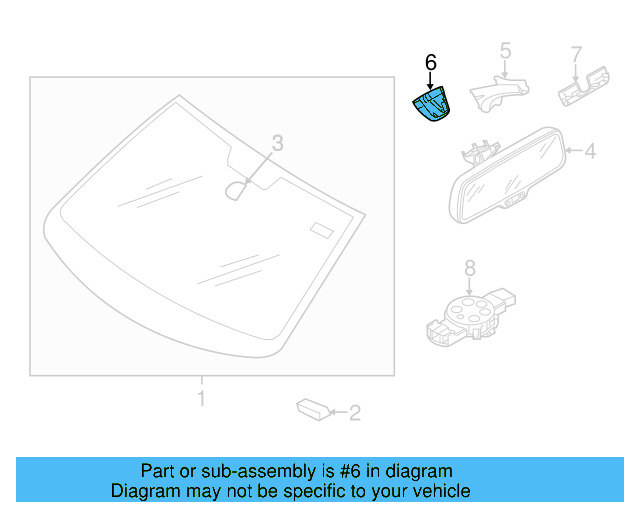 6
5
7
3
4
8
1
2

Part or sub-assembly is #6 in diagram
Diagram may not be specific to your vehicle