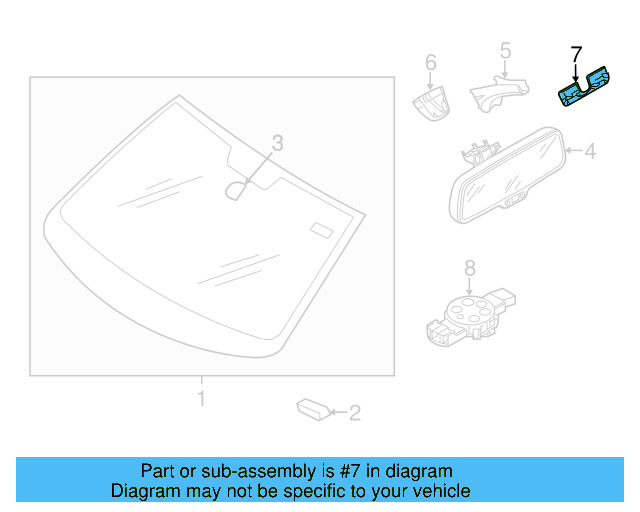 6
5
7
3
4
8
1
2

Part or sub-assembly is #7 in diagram
Diagram may not be specific to your vehicle