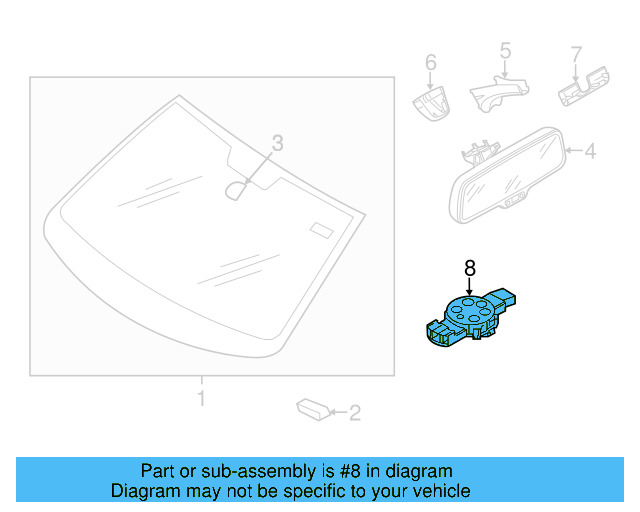 6
5
7
3
4
8
1
2

Part or sub-assembly is #8 in diagram
Diagram may not be specific to your vehicle