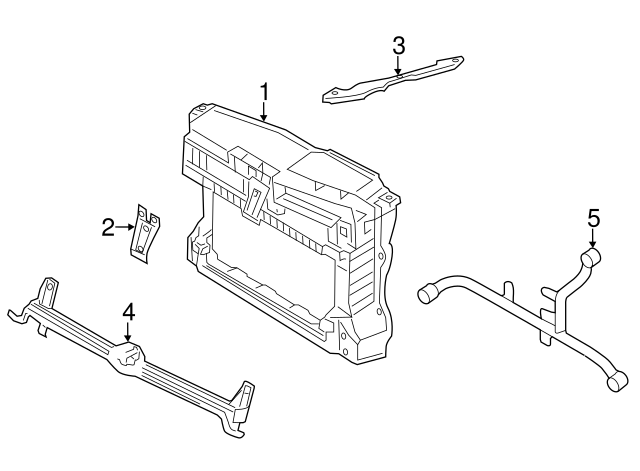 3
1
2
5
4