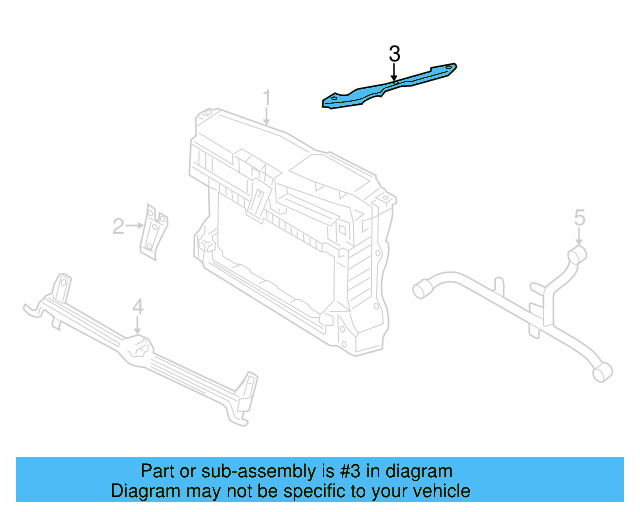 3
1
2
5
4

Part or sub-assembly is #3 in diagram
Diagram may not be specific to your vehicle