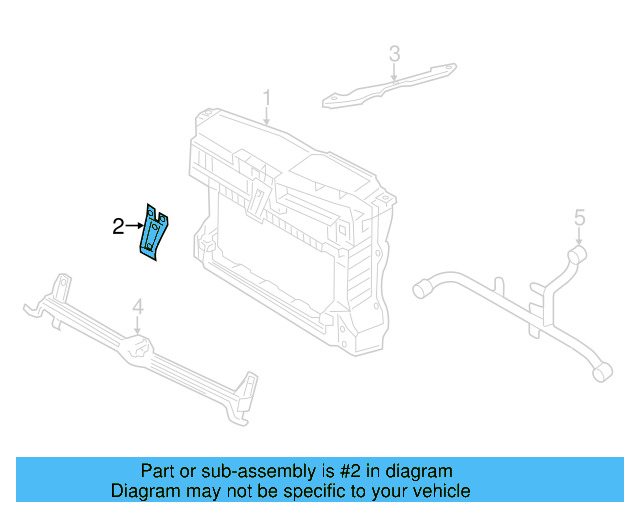 3

1

2

5

4

Part or sub-assembly is #2 in diagram
Diagram may not be specific to your vehicle