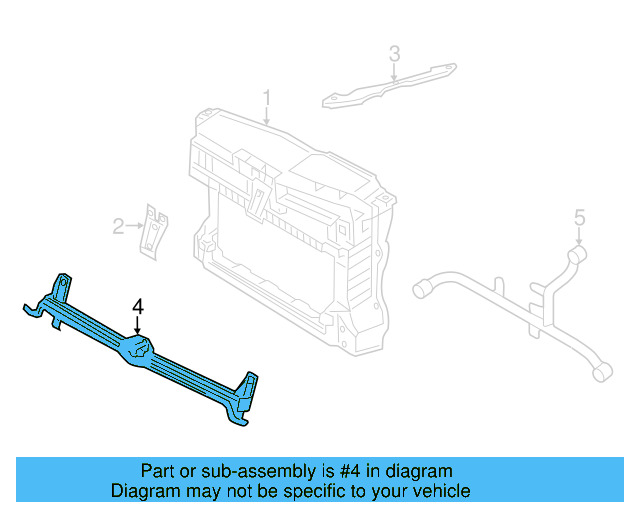 3
1
2
5
4

Part or sub-assembly is #4 in diagram
Diagram may not be specific to your vehicle